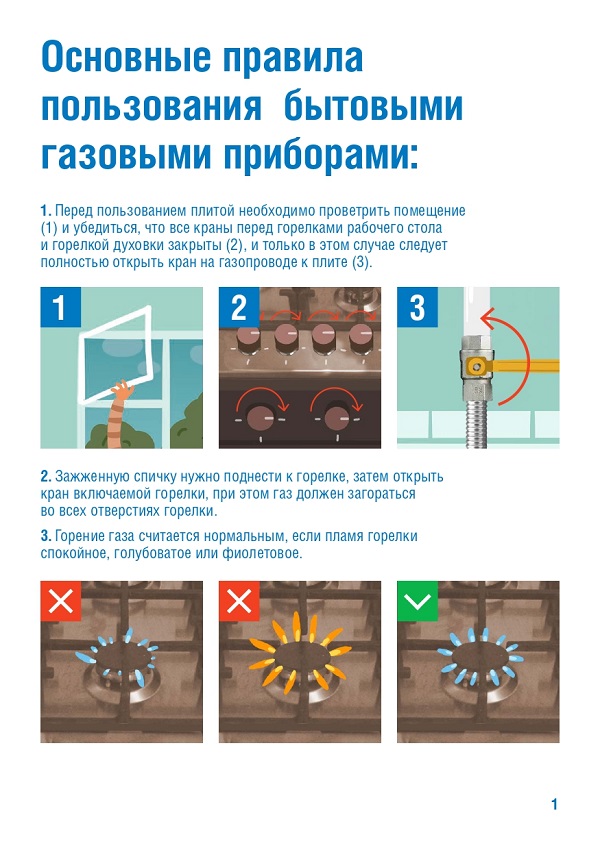 Основные правила пользования бытовыми газовыми приборами:

1. Перед пользованием плитой необходимо проветрить помещение (1) и убедиться, что все краны перед горелками рабочего стола и горелкой духовки закрыты (2), и только в этом случае следует полностью открыть кран на газопроводе к плите (3).

1

2

3

2. Зажженную спичку нужно поднести к горелке, затем открыть кран включаемой горелки, при этом газ должен загораться во всех отверстиях горелки.

3. Горение газа считается нормальным, если пламя горелки спокойное, голубоватое или фиолетовое.

1